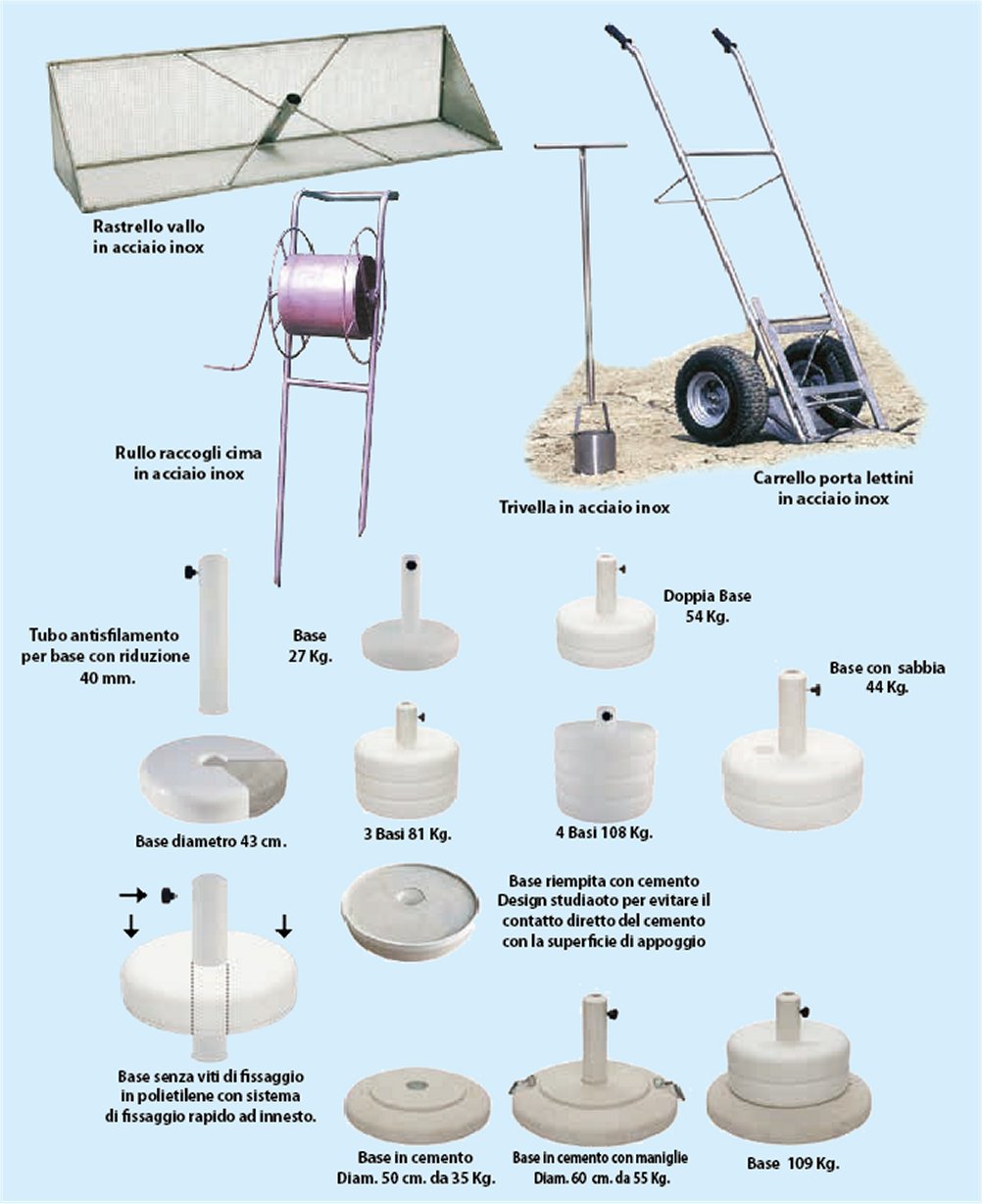 Rastrello vallo
in acciaio inox

Rullo raccogli cima
in acciaio inox

Trivella in acciaio inox

Carrello porta lettini
in acciaio inox

Tubo antisfilamento
per base con riduzione
40 mm.

Base
27 Kg.

Doppia Base
54 Kg.

Base con sabbia
44 Kg.

Base diametro 43 cm.

3 Basi 81 Kg.

4 Basi 108 Kg.

Base riempita con cemento
Design studiaoto per evitare il
contatto diretto del cemento
con la superficie di appoggio

Base senza viti di fissaggio
in polietilene con sistema
di fissaggio rapido ad innesto.

Base in cemento
Diam. 50 cm. da 35 Kg.

Base in cemento con maniglie
Diam. 60 cm. da 55 Kg.

Base 109 Kg.